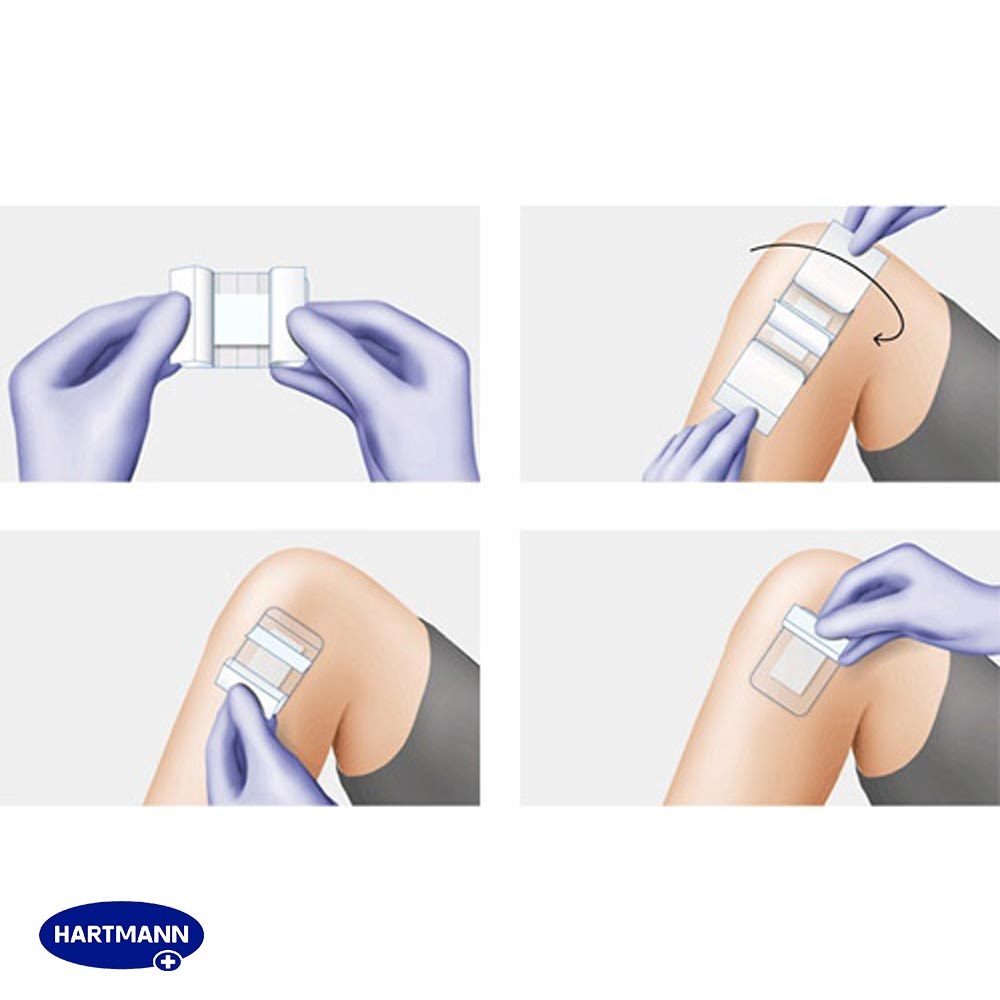 HARTMANN